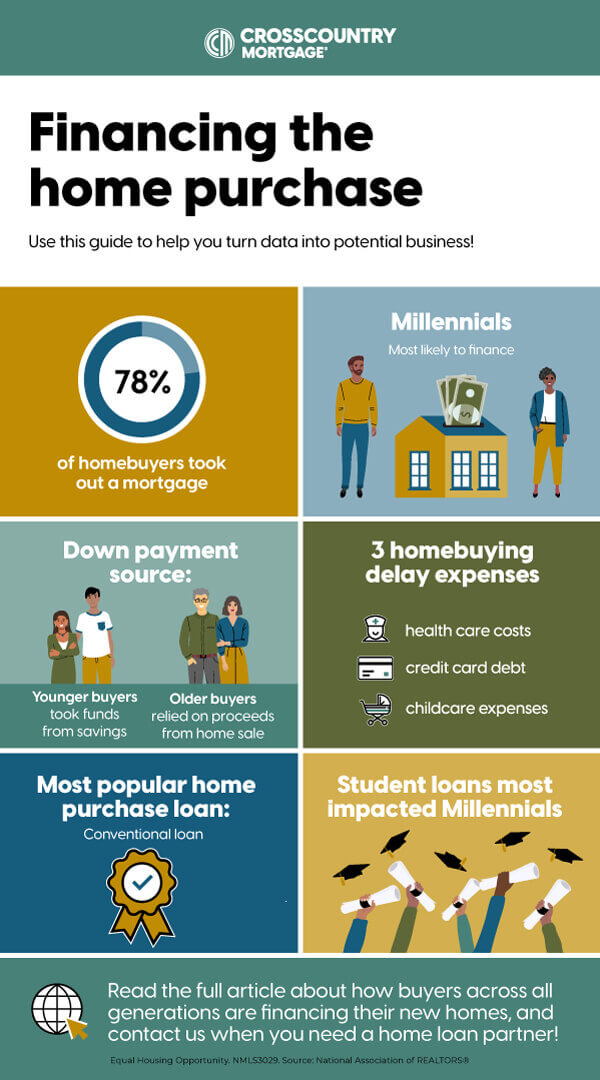 CROSSCOUNTRY MORTGAGE®

Financing the home purchase

Use this guide to help you turn data into potential business!

78%

of homebuyers took out a mortgage

Millennials

Most likely to finance

Down payment source:

Younger buyers took funds from savings

Older buyers relied on proceeds from home sale

3 homebuying delay expenses

health care costs

credit card debt

childcare expenses

Most popular home purchase loan:

Conventional loan

Student loans most impacted Millennials

Read the full article about how buyers across all generations are financing their new homes, and contact us when you need a home loan partner!

Equal Housing Opportunity. NMLS3029. Source: National Association of REALTORS®